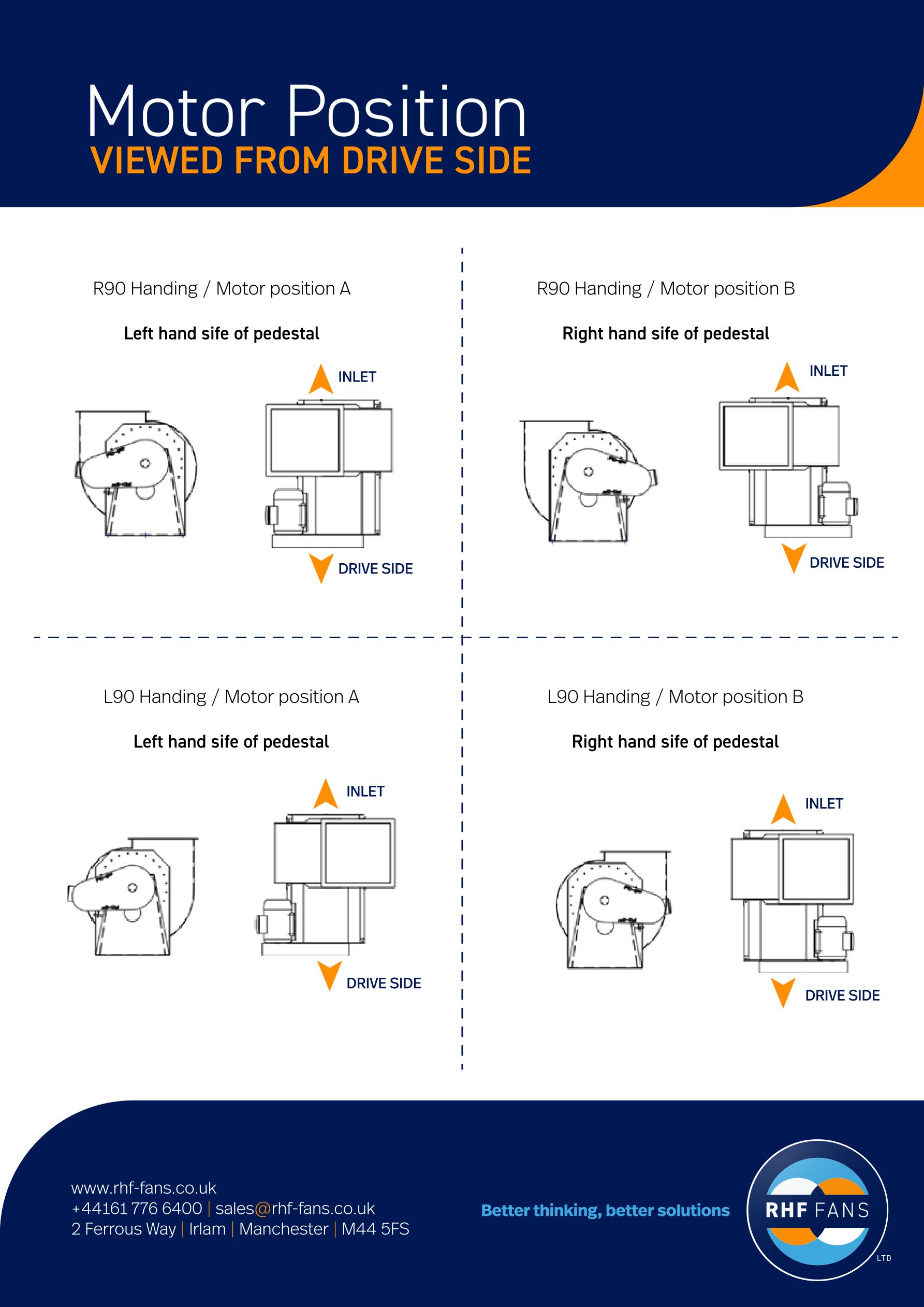 Motor Position
VIEWED FROM DRIVE SIDE

R90 Handing / Motor position A

Left hand sife of pedestal

INLET

DRIVE SIDE

R90 Handing / Motor position B

Right hand sife of pedestal

INLET

DRIVE SIDE

L90 Handing / Motor position A

Left hand sife of pedestal

INLET

DRIVE SIDE

L90 Handing / Motor position B

Right hand sife of pedestal

INLET

DRIVE SIDE

www.rhf-fans.co.uk
+44161 776 6400 | sales@rhf-fans.co.uk
2 Ferrous Way | Irlam | Manchester | M44 5FS

Better thinking, better solutions

RHF FANS
LTD